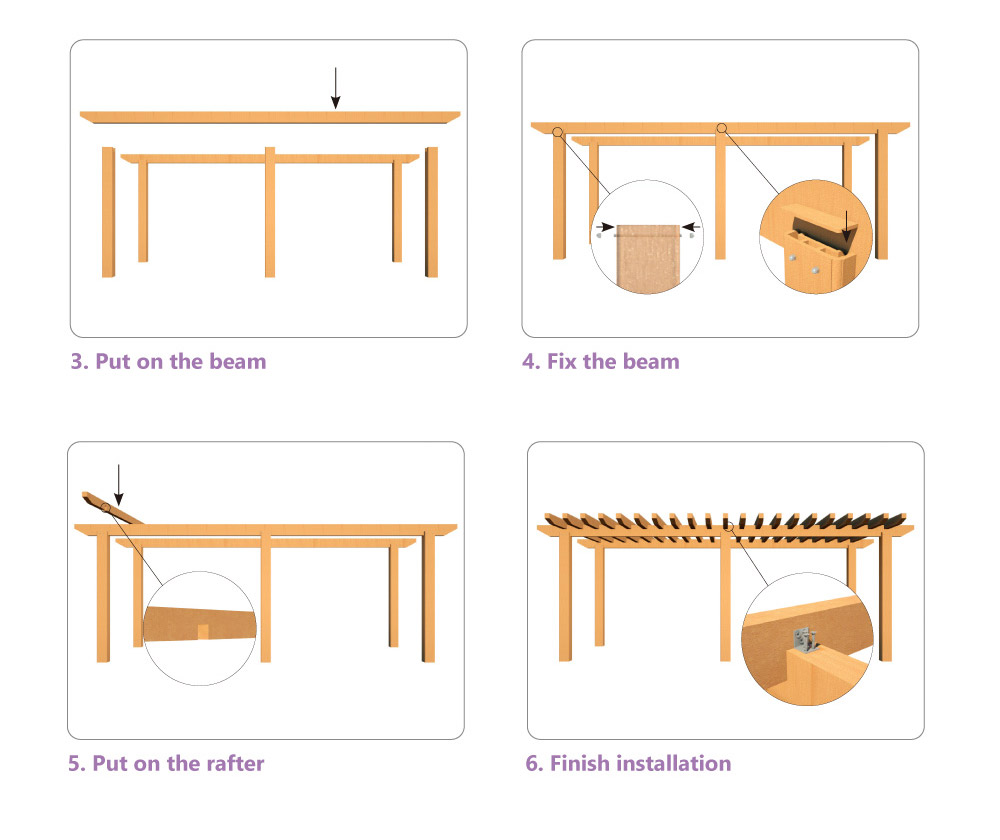 3. Put on the beam

4. Fix the beam

5. Put on the rafter

6. Finish installation