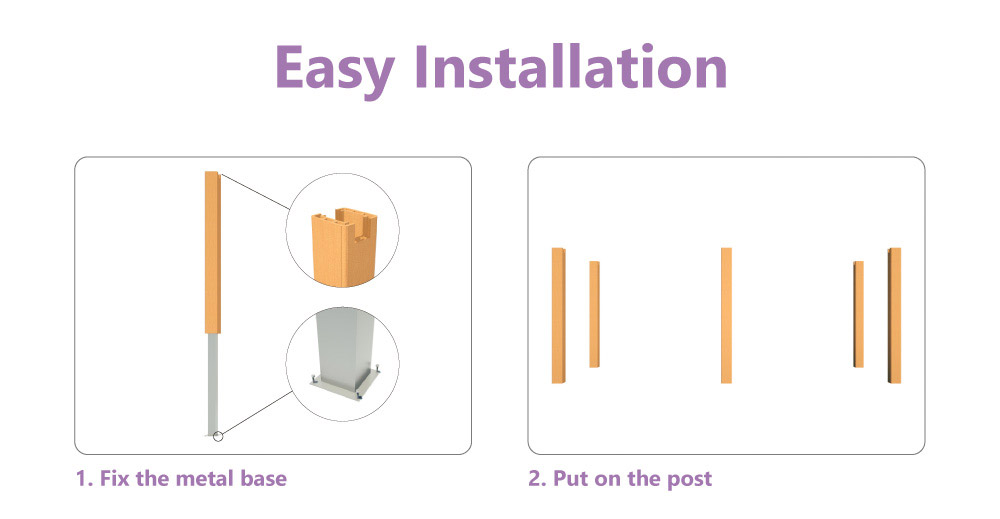 Easy Installation

1. Fix the metal base

2. Put on the post